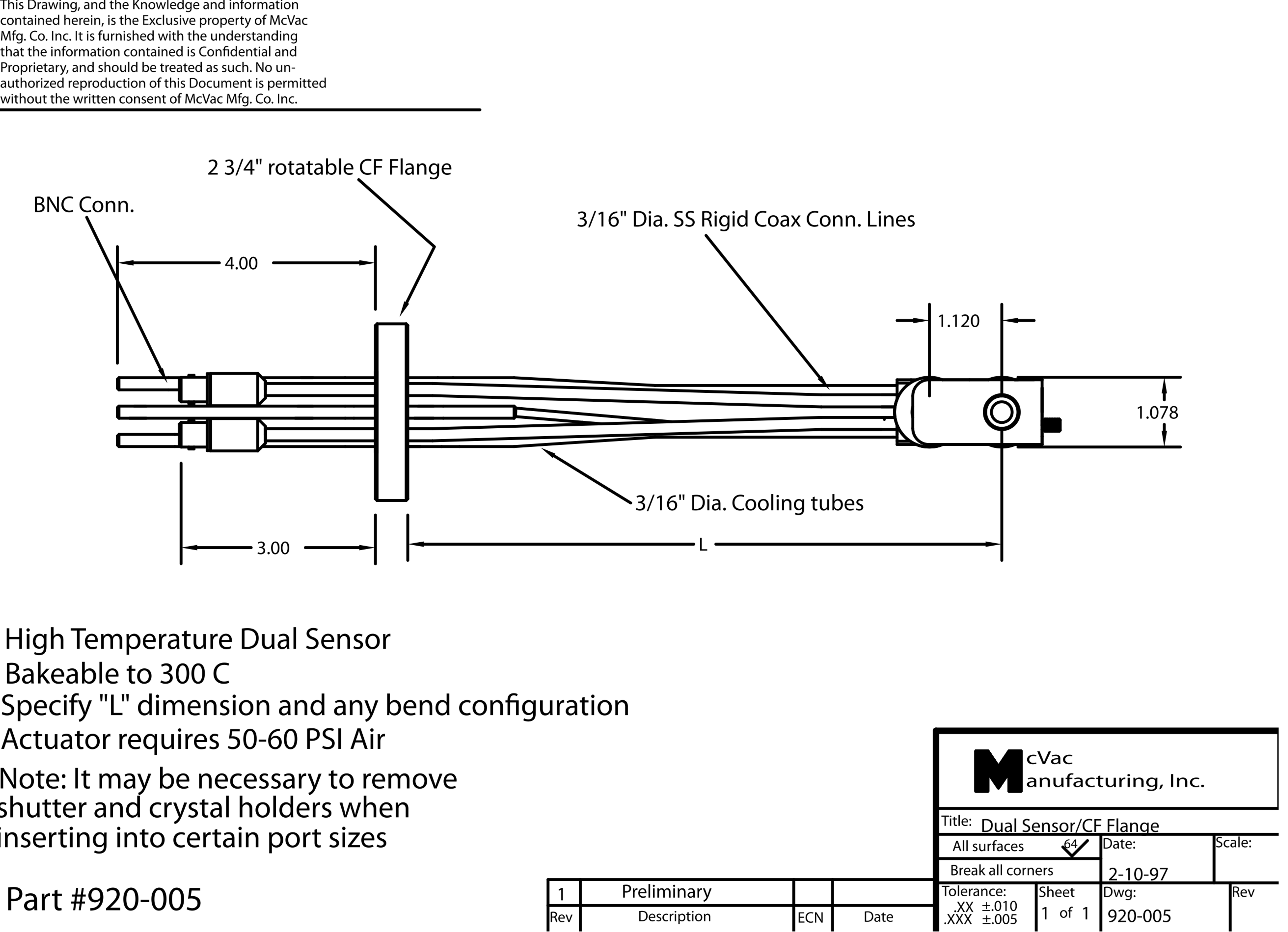 This Drawing, and the Knowledge and information contained herein, is the Exclusive property of McVac Mfg. Co. Inc. It is furnished with the understanding that the information contained is Confidential and Proprietary, and should be treated as such. No unauthorized reproduction of this Document is permitted without the written consent of McVac Mfg. Co. Inc.

2 3/4" rotatable CF Flange

BNC Conn.

3/16" Dia. SS Rigid Coax Conn. Lines

4.00

1.120

1.078

3/16" Dia. Cooling tubes

3.00

L

High Temperature Dual Sensor
Bakeable to 300 C
Specify "L" dimension and any bend configuration
Actuator requires 50-60 PSI Air

Note: It may be necessary to remove shutter and crystal holders when inserting into certain port sizes

Part #920-005

McVac Manufacturing, Inc.

Title: Dual Sensor/CF Flange

All surfaces 64

Break all corners

Date: 2-10-97

Scale:

Tolerance: .XX ±.010 .XXX ±.005

Sheet 1 of 1

Dwg: 920-005

Rev

| 1 | Preliminary | | |
|---|---|---|---|
| Rev | Description | ECN | Date |